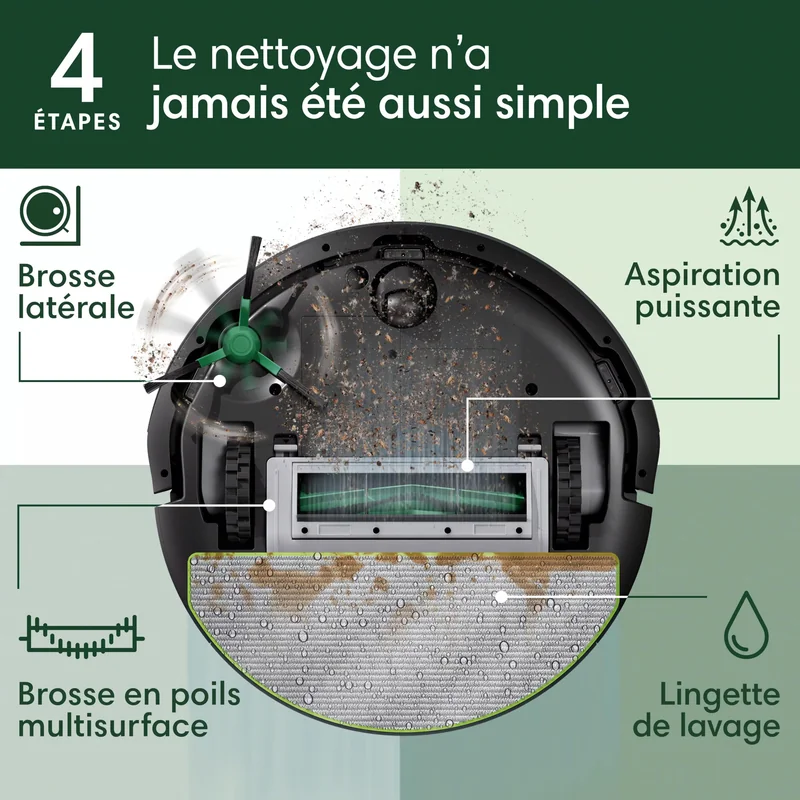 4
ÉTAPES

Le nettoyage n'a jamais été aussi simple

Brosse latérale

Aspiration puissante

Brosse en poils multisurface

Lingette de lavage